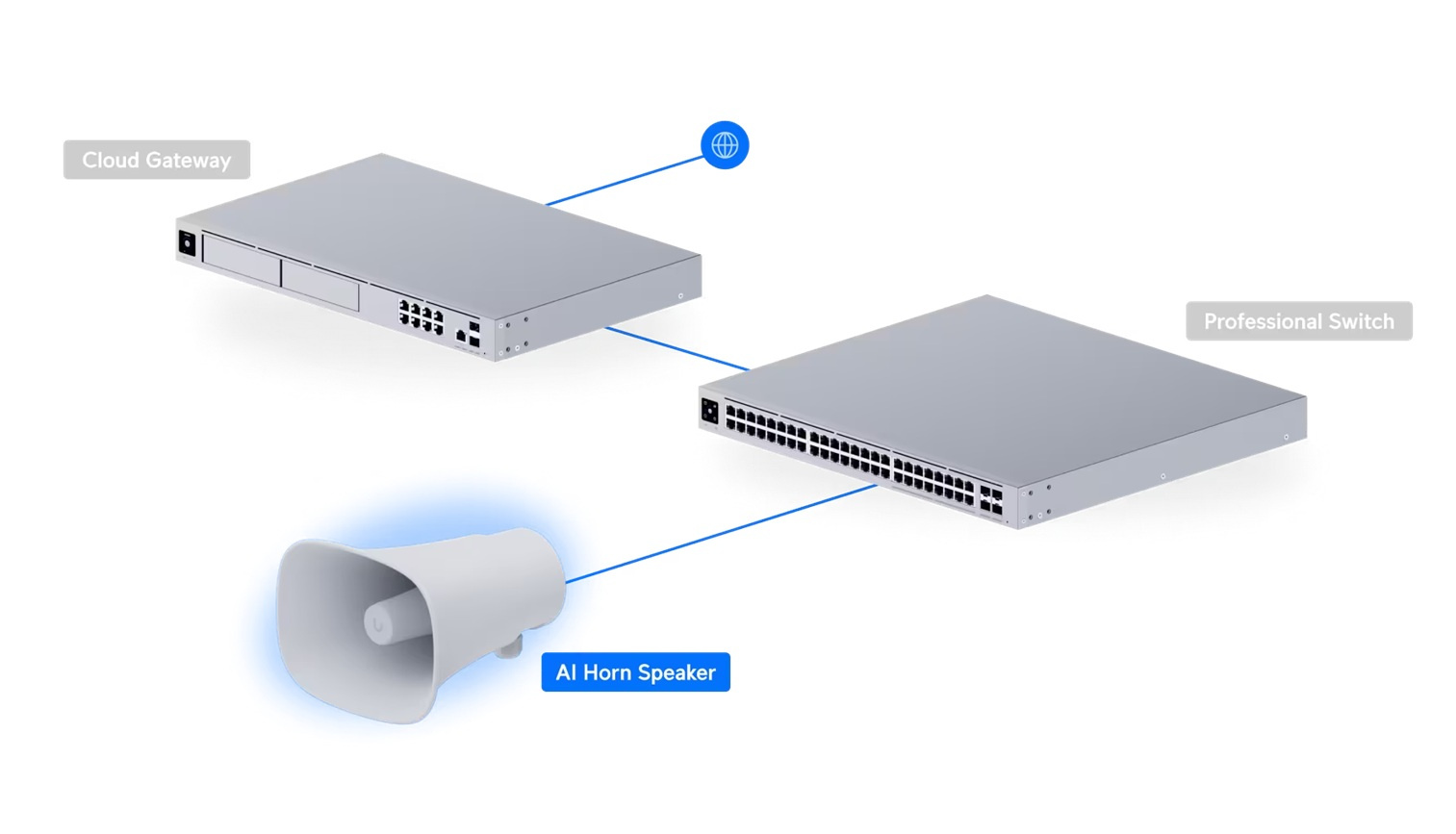 Cloud Gateway

Professional Switch

AI Horn Speaker