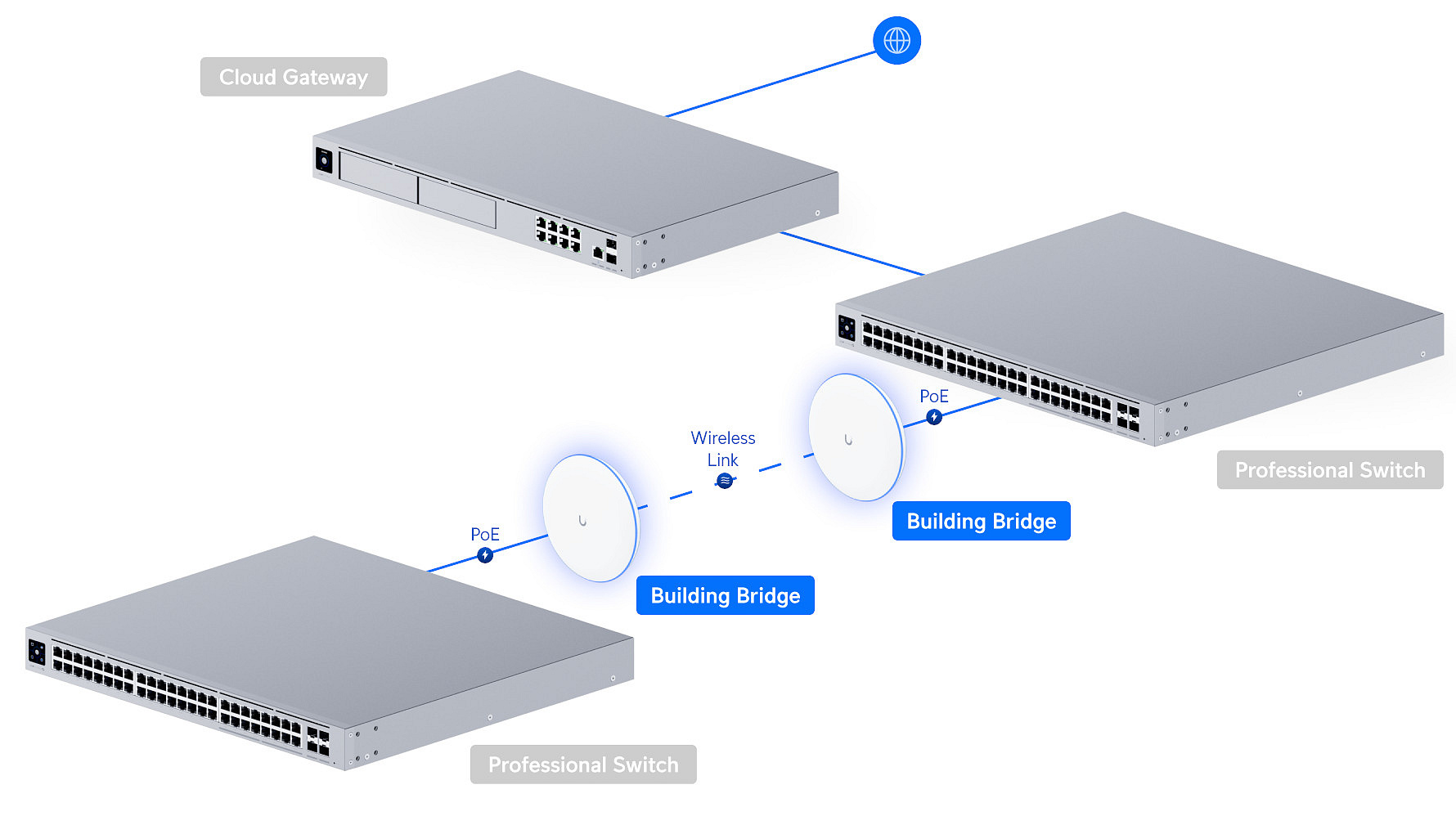 Cloud Gateway

PoE

Wireless Link

Professional Switch

Building Bridge

PoE

Building Bridge

Professional Switch