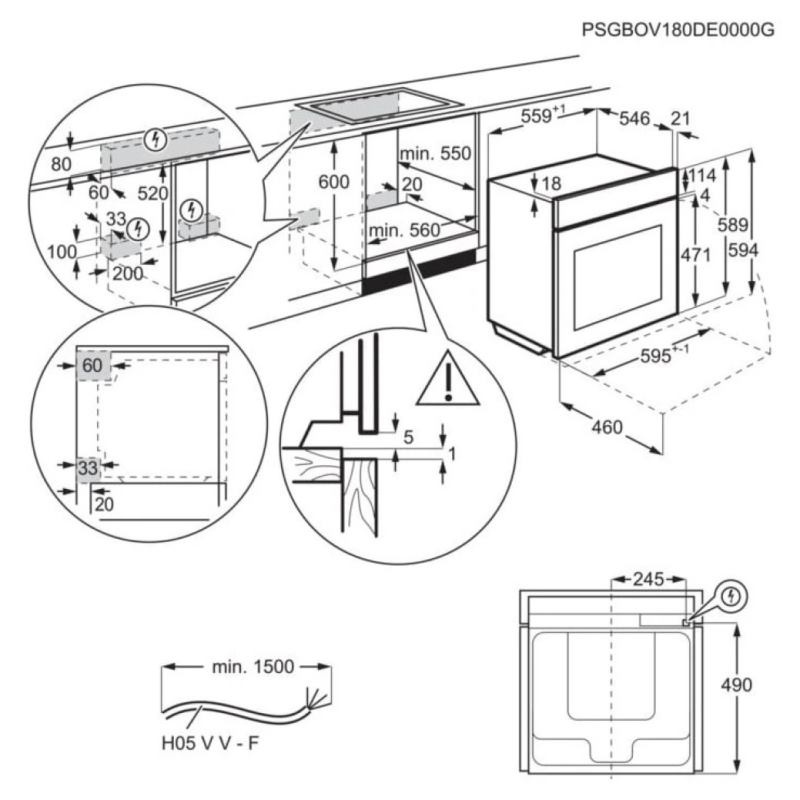 PSGBOV180DE0000G

80
60
520
33
100
200
600
min. 550
20
min. 560
$559^{+1}$
546
21
18
114
4
589
594
471
$595^{+-1}$
460
60
33
20
5
1
245
490
min. 1500
H05 V V - F