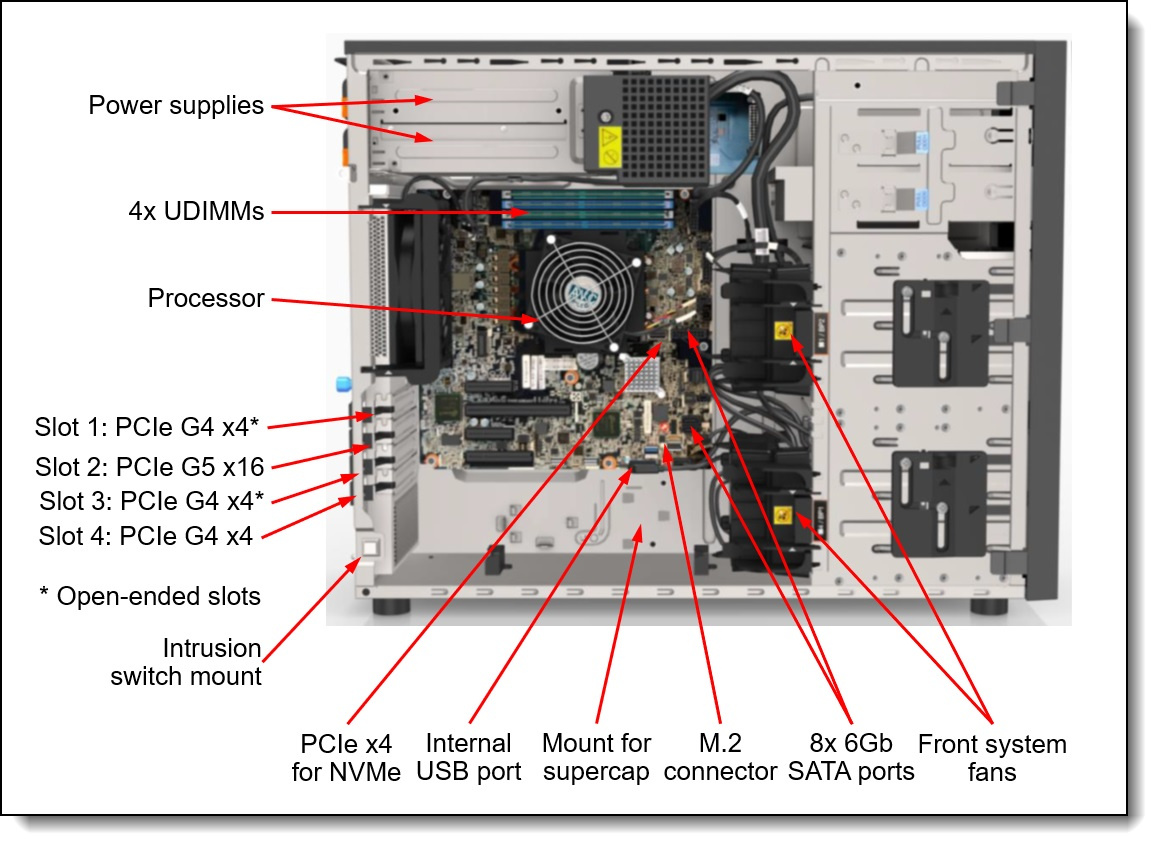 Power supplies

4x UDIMMs

Processor

Slot 1: PCIe G4 x4*

Slot 2: PCIe G5 x16

Slot 3: PCIe G4 x4*

Slot 4: PCIe G4 x4

* Open-ended slots

Intrusion switch mount

PCIe x4 for NVMe

Internal USB port

Mount for supercap

M.2 connector

8x 6Gb SATA ports

Front system fans